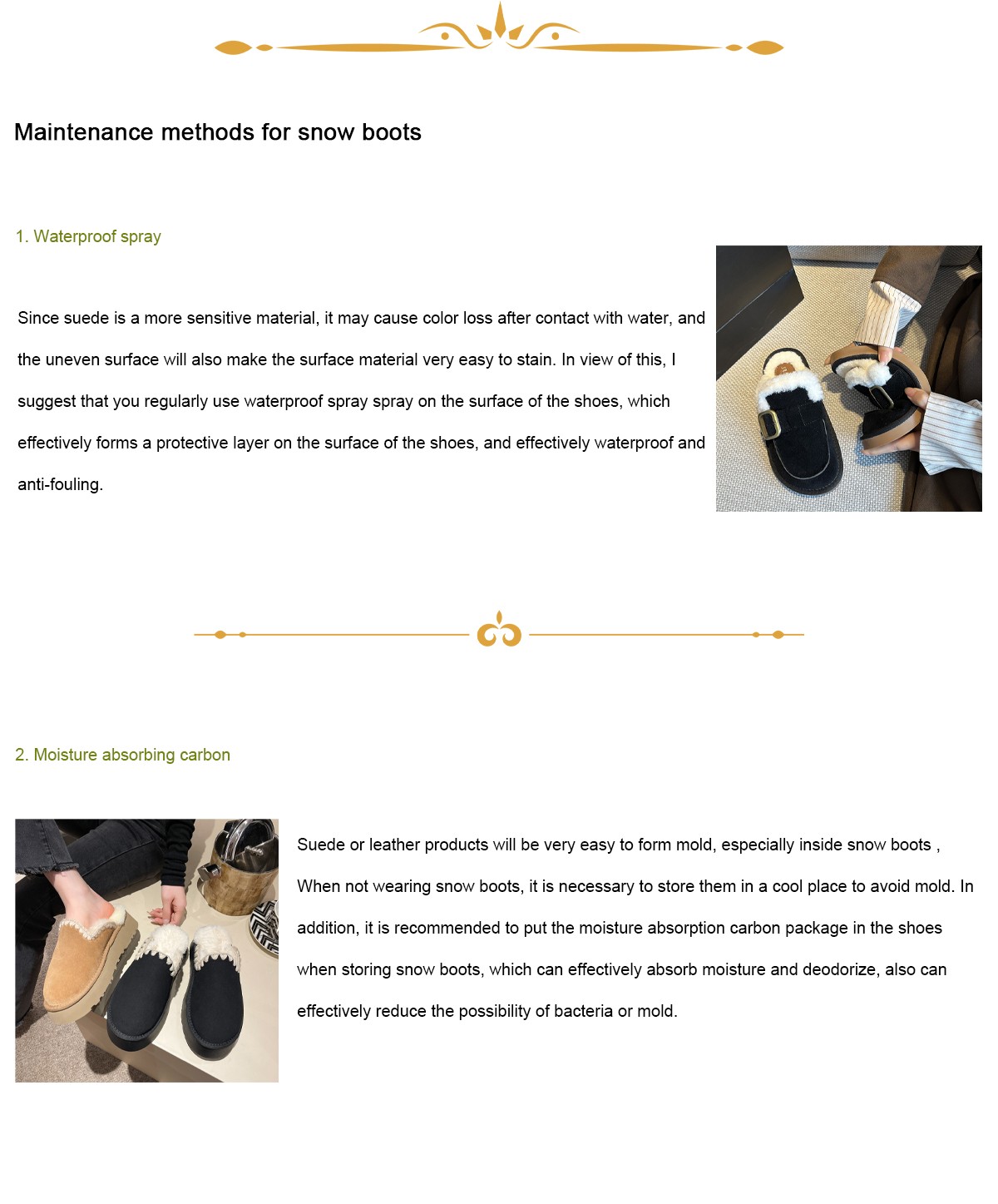 Maintenance methods for snow boots

1. Waterproof spray

Since suede is a more sensitive material, it may cause color loss after contact with water, and the uneven surface will also make the surface material very easy to stain. In view of this, I suggest that you regularly use waterproof spray spray on the surface of the shoes, which effectively forms a protective layer on the surface of the shoes, and effectively waterproof and anti-fouling.

2. Moisture absorbing carbon

Suede or leather products will be very easy to form mold, especially inside snow boots , When not wearing snow boots, it is necessary to store them in a cool place to avoid mold. In addition, it is recommended to put the moisture absorption carbon package in the shoes when storing snow boots, which can effectively absorb moisture and deodorize, also can effectively reduce the possibility of bacteria or mold.