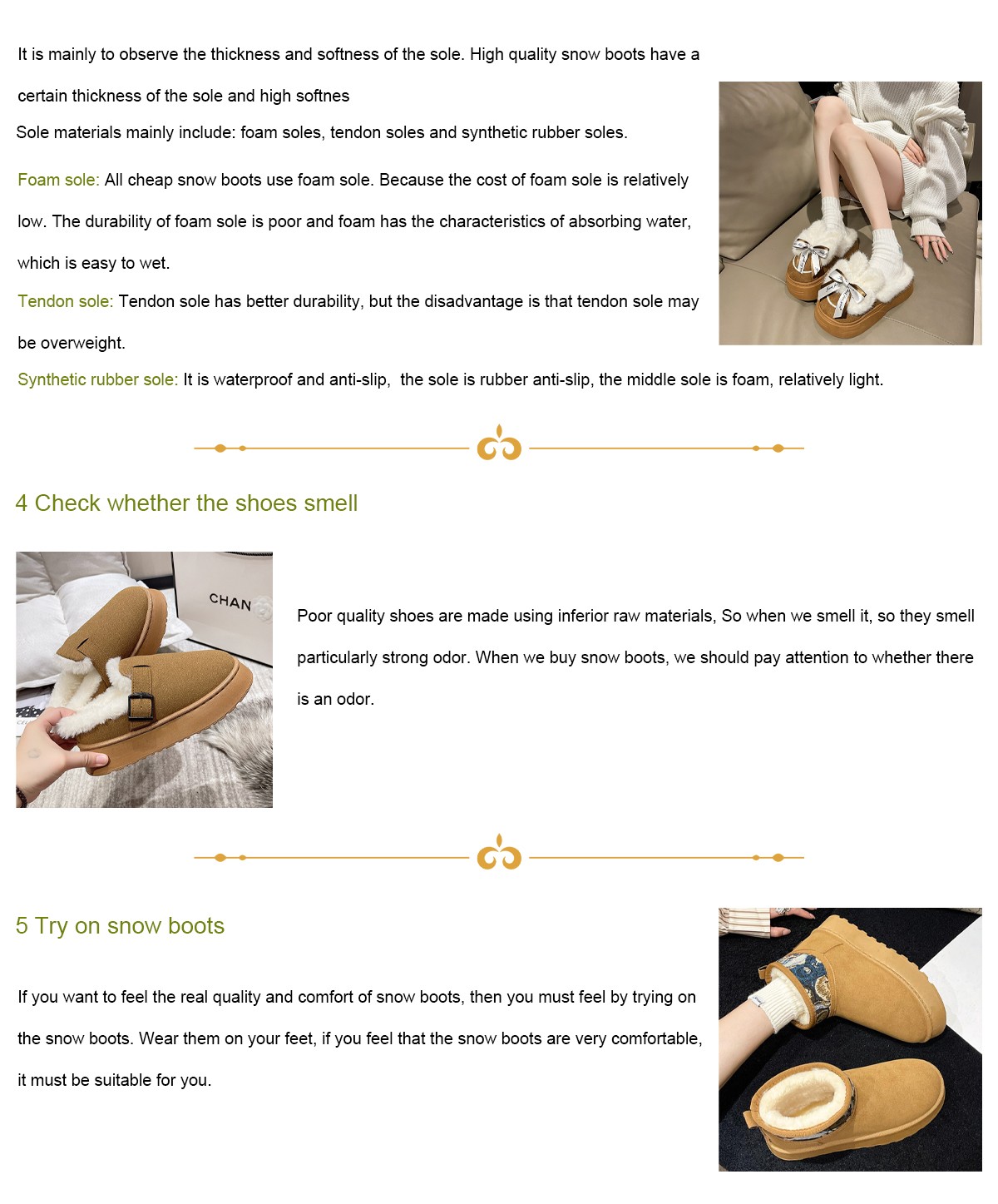 It is mainly to observe the thickness and softness of the sole. High quality snow boots have a certain thickness of the sole and high softnes

Sole materials mainly include: foam soles, tendon soles and synthetic rubber soles.

Foam sole: All cheap snow boots use foam sole. Because the cost of foam sole is relatively low. The durability of foam sole is poor and foam has the characteristics of absorbing water, which is easy to wet.

Tendon sole: Tendon sole has better durability, but the disadvantage is that tendon sole may be overweight.

Synthetic rubber sole: It is waterproof and anti-slip, the sole is rubber anti-slip, the middle sole is foam, relatively light.

4 Check whether the shoes smell

CHAN

Poor quality shoes are made using inferior raw materials, So when we smell it, so they smell particularly strong odor. When we buy snow boots, we should pay attention to whether there is an odor.

5 Try on snow boots

If you want to feel the real quality and comfort of snow boots, then you must feel by trying on the snow boots. Wear them on your feet, if you feel that the snow boots are very comfortable, it must be suitable for you.